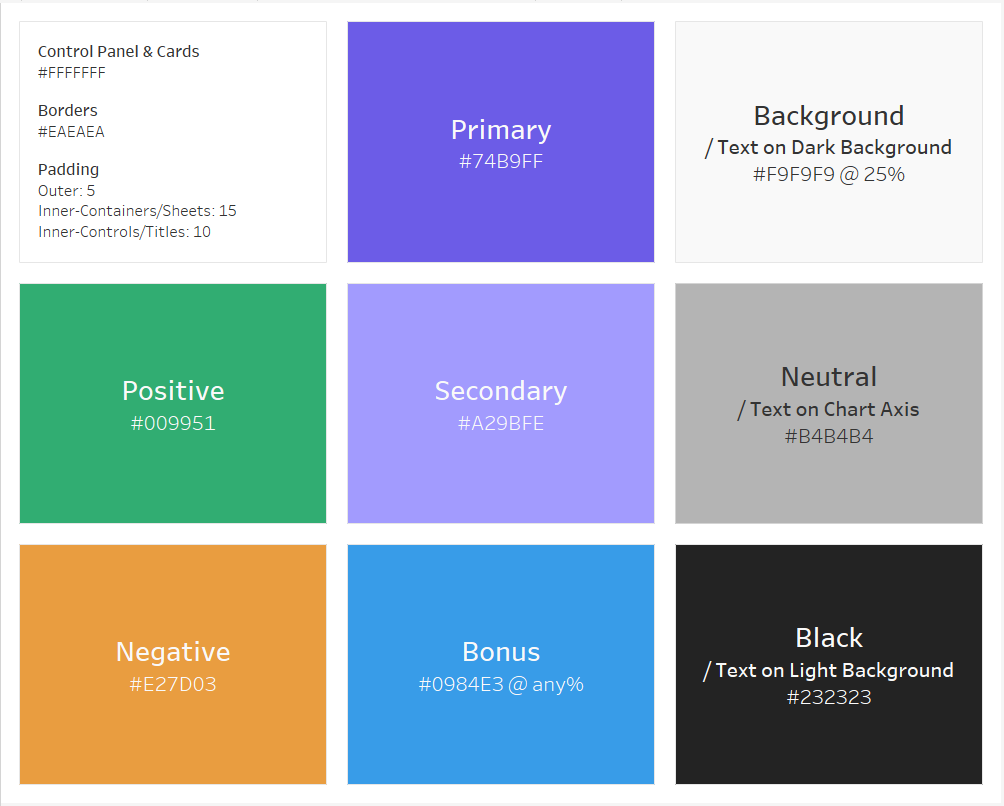 Control Panel & Cards
#FFFFFFF

Borders
#EAEAEA

Padding
Outer: 5
Inner-Containers/Sheets: 15
Inner-Controls/Titles: 10

Primary
#74B9FF

Background
/ Text on Dark Background
#F9F9F9 @ 25%

Positive
#009951

Secondary
#A29BFE

Neutral
/ Text on Chart Axis
#B4B4B4

Negative
#E27D03

Bonus
#0984E3 @ any%

Black
/ Text on Light Background
#232323